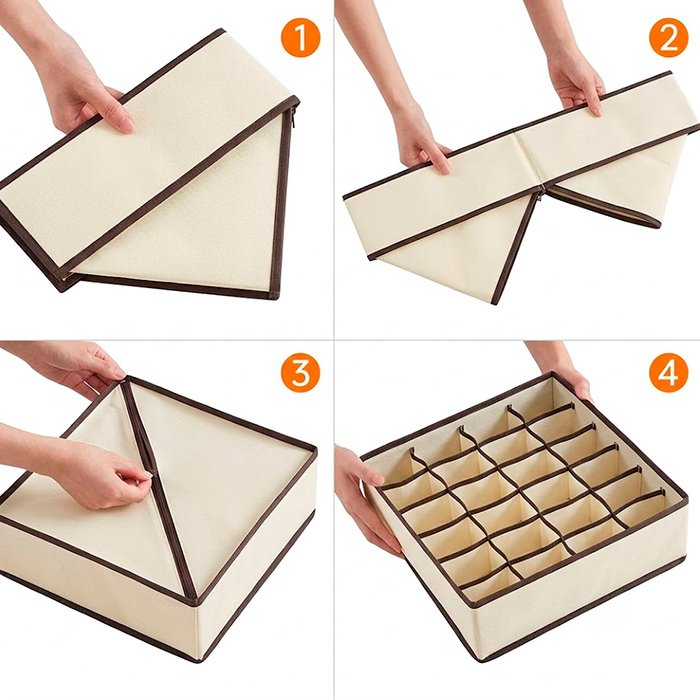 1
2
3
4